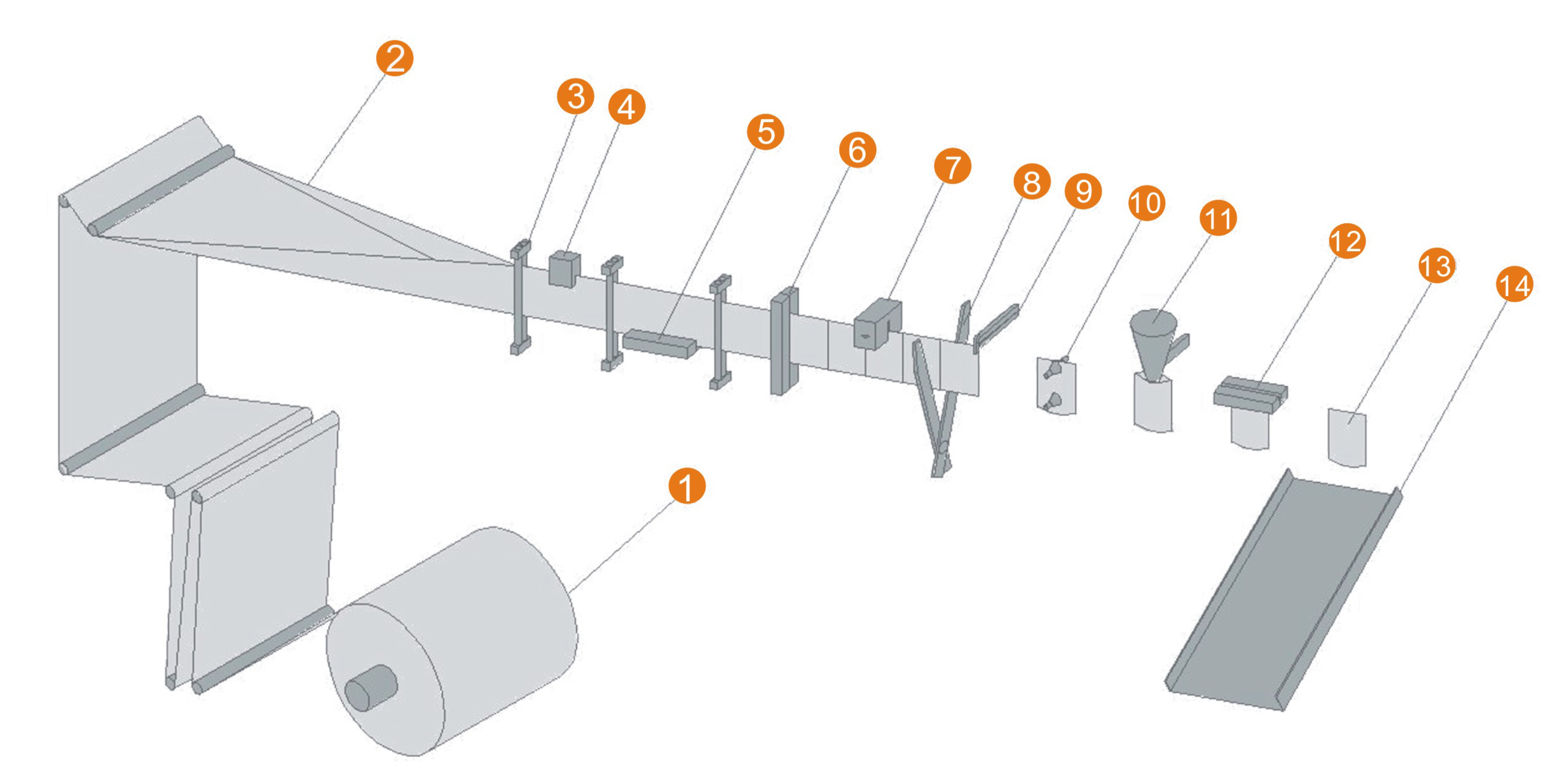 2
3
4
5
6
7
8
9
10
11
12
13
14
1