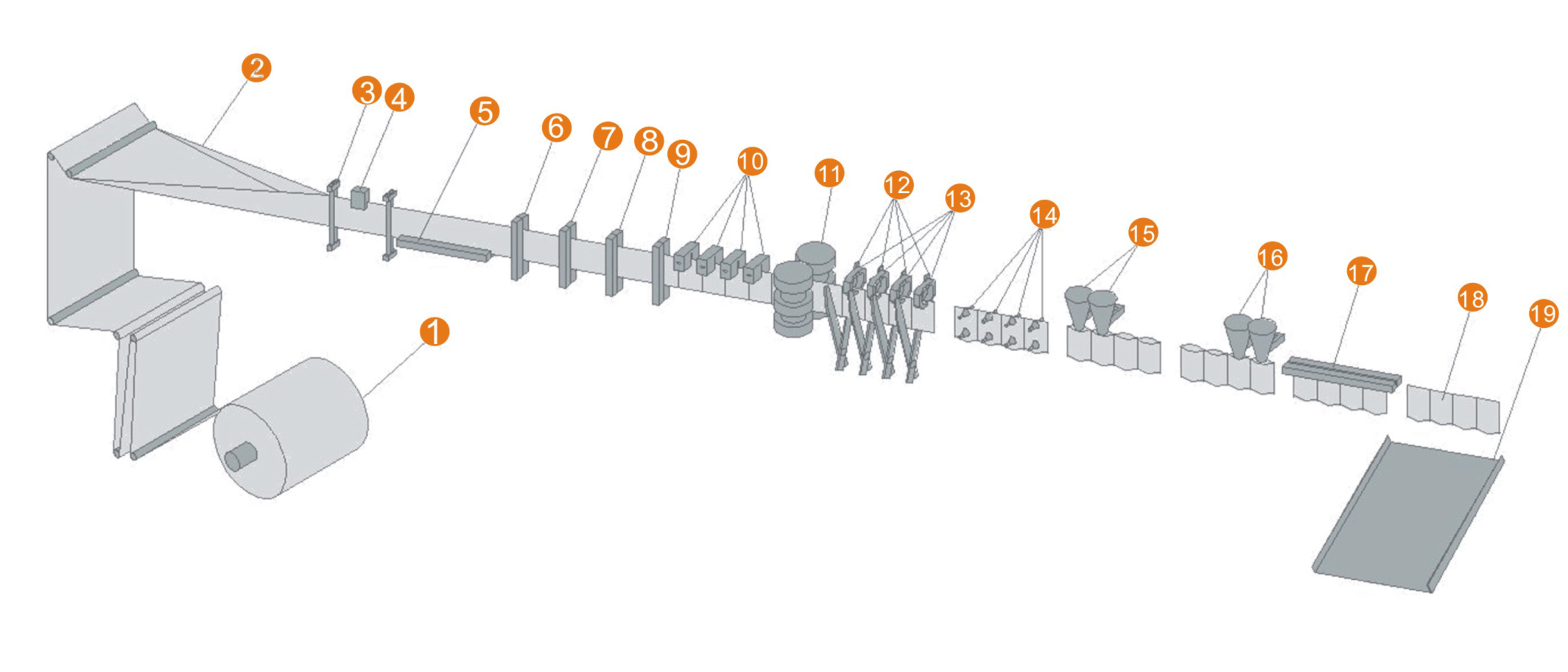 2
3
4
5
6
7
8
9
10
11
12
13
14
15
16
17
18
19
1